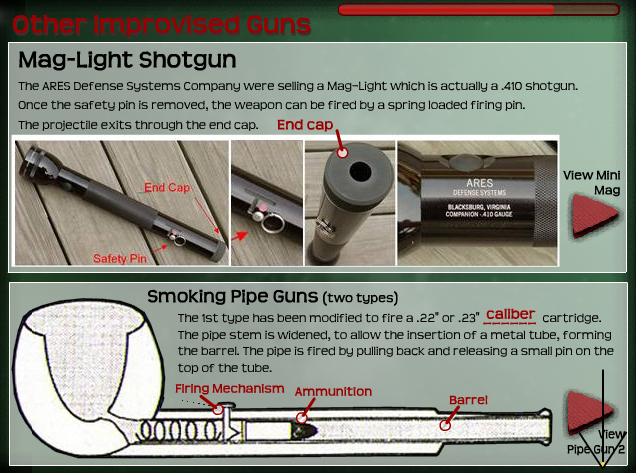 Other Improvised Guns

Mag-Light Shotgun

The ARES Defense Systems Company were selling a Mag-Light which is actually a .410 shotgun. Once the safety pin is removed, the weapon can be fired by a spring loaded firing pin. The projectile exits through the end cap.

End cap

End Cap

Safety Pin

ARES
DEFENSE SYSTEMS
BLACKSBURG, VIRGINIA
COMPANION - .410 GAUGE

View Mini Mag

Smoking Pipe Guns (two types)

The 1st type has been modified to fire a .22" or .23" caliber cartridge. The pipe stem is widened, to allow the insertion of a metal tube, forming the barrel. The pipe is fired by pulling back and releasing a small pin on the top of the tube.

Firing Mechanism

Ammunition

Barrel

View Pipe Gun 2